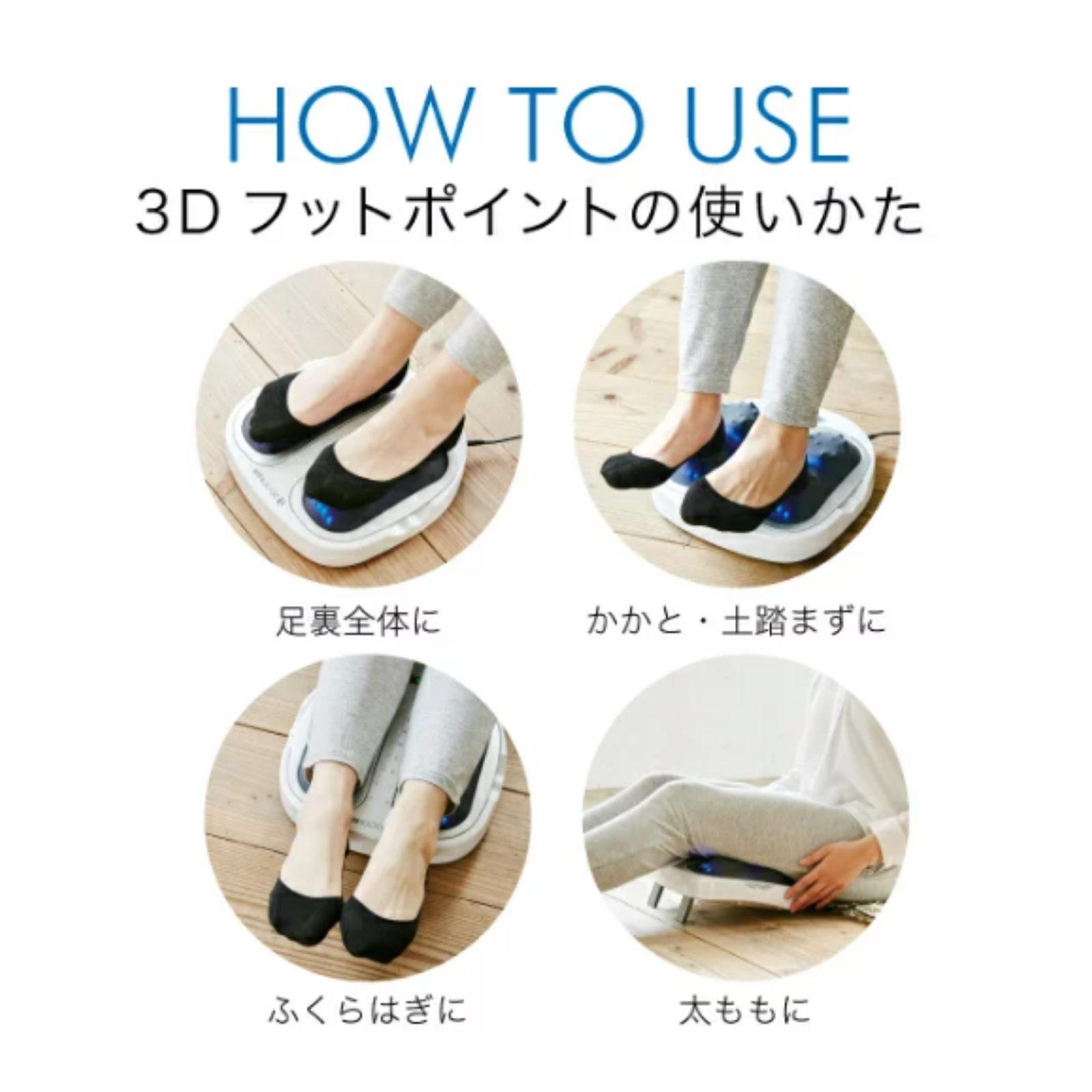 HOW TO USE
3D フットポイントの使いかた

足裏全体に

かかと・土踏まずに

ふくらはぎに

太ももに